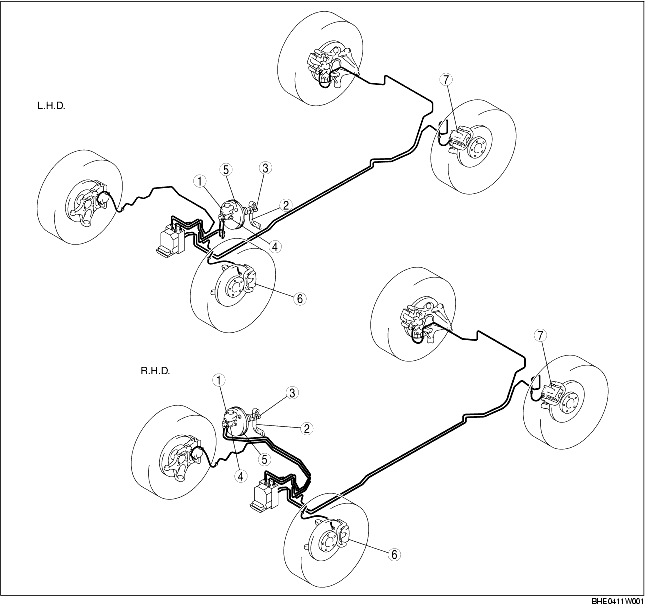 L.H.D.

7

1

5

3

2

4

6

R.H.D.

7

1

3

2

5

4

6

BHE0411W001