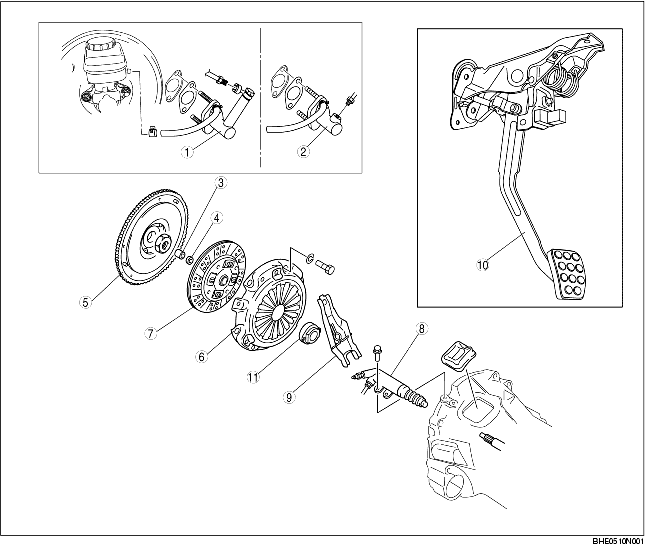 1
2
3
4
5
7
6
11
9
8
10
BHE0510N001