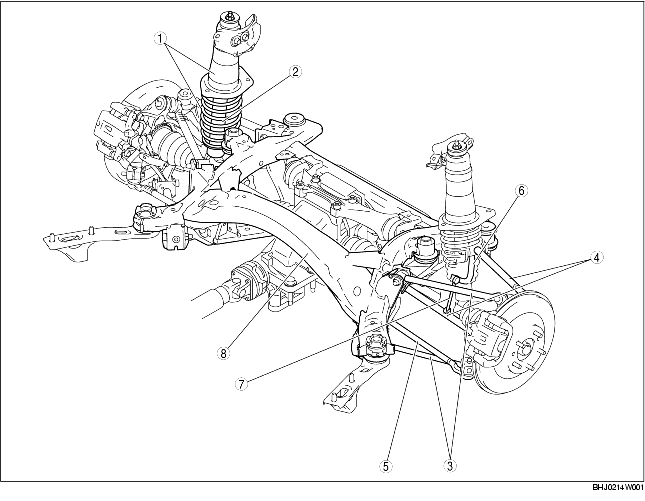 1
2
6
4
8
7
5
3
BHJ0214W001