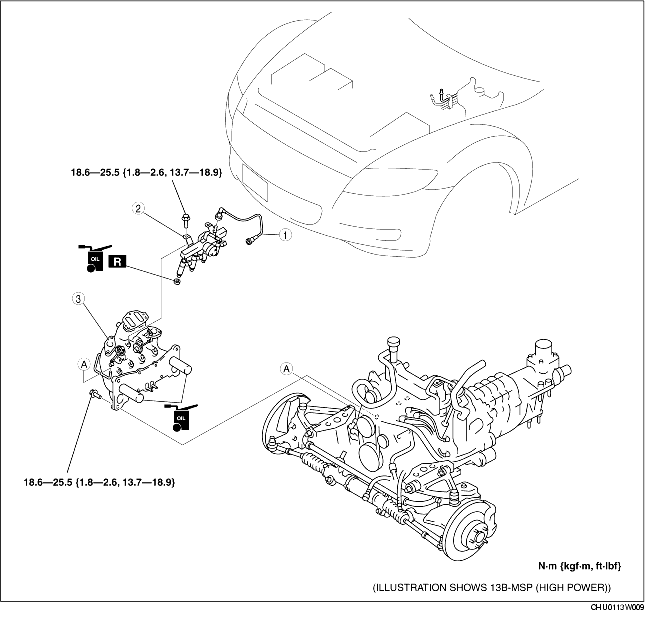 18.6—25.5 {1.8—2.6, 13.7—18.9}

2

1

OIL

R

3

A

A

OIL

18.6—25.5 {1.8—2.6, 13.7—18.9}

N·m {kgf·m, ft·lbf}

(ILLUSTRATION SHOWS 13B-MSP (HIGH POWER))

CHU0113W009