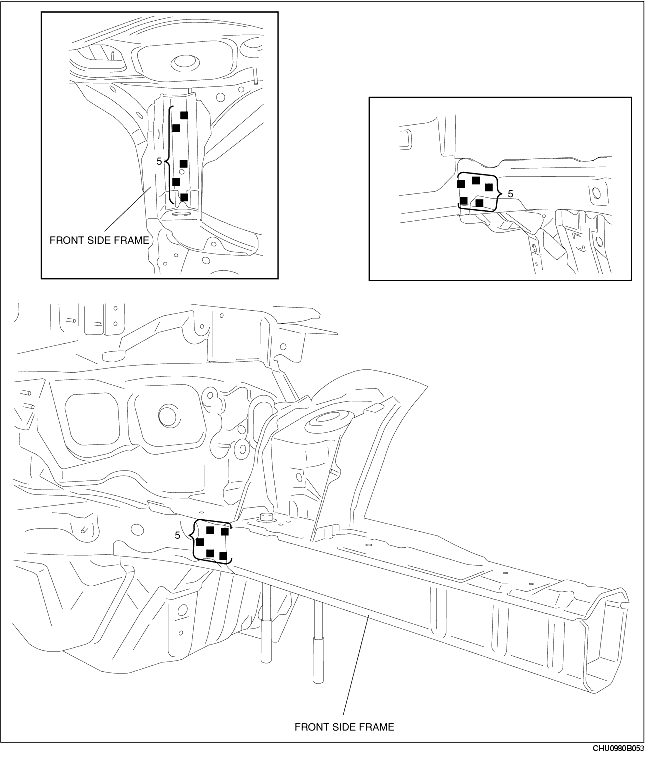 5

FRONT SIDE FRAME

5

5

FRONT SIDE FRAME

CHU0980B053