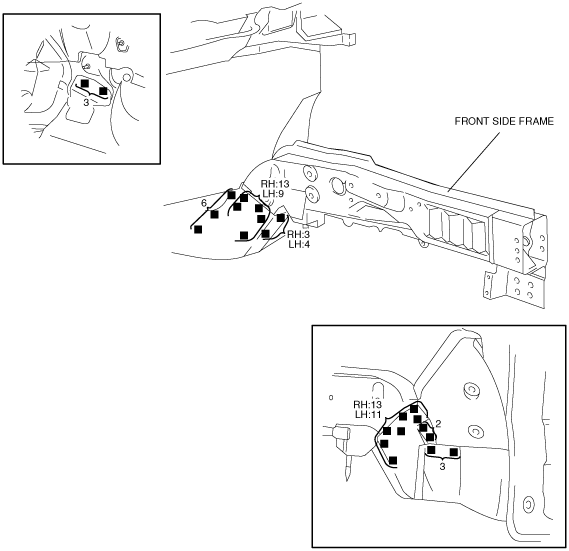 3

FRONT SIDE FRAME

RH:13
LH:9

6

RH:3
LH:4

RH:13
LH:11

2

3