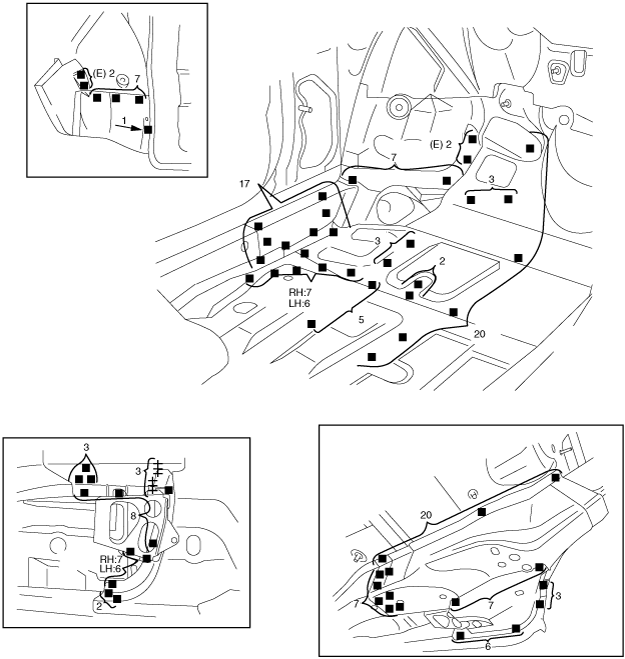 (E) 2
7
1

(E) 2
7
3
17
3
2
RH:7
LH:6
5
20

3
3
8
RH:7
LH:6
2

20
7
7
3
6