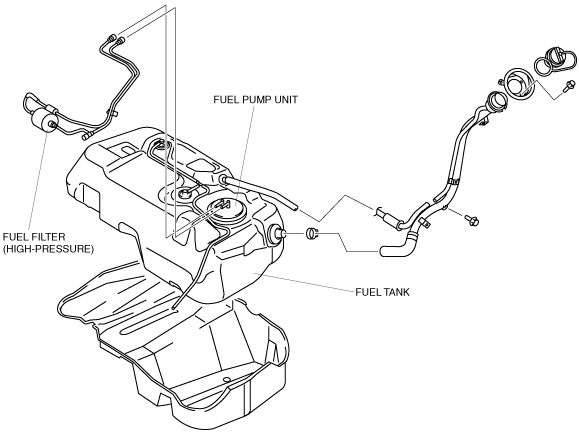 FUEL PUMP UNIT

FUEL FILTER
(HIGH-PRESSURE)

FUEL TANK