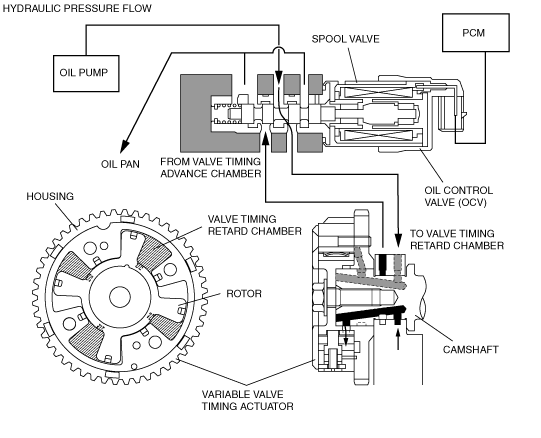 HYDRAULIC PRESSURE FLOW

OIL PUMP

SPOOL VALVE

PCM

OIL PAN

FROM VALVE TIMING ADVANCE CHAMBER

OIL CONTROL VALVE (OCV)

HOUSING

VALVE TIMING RETARD CHAMBER

TO VALVE TIMING RETARD CHAMBER

ROTOR

CAMSHAFT

VARIABLE VALVE TIMING ACTUATOR