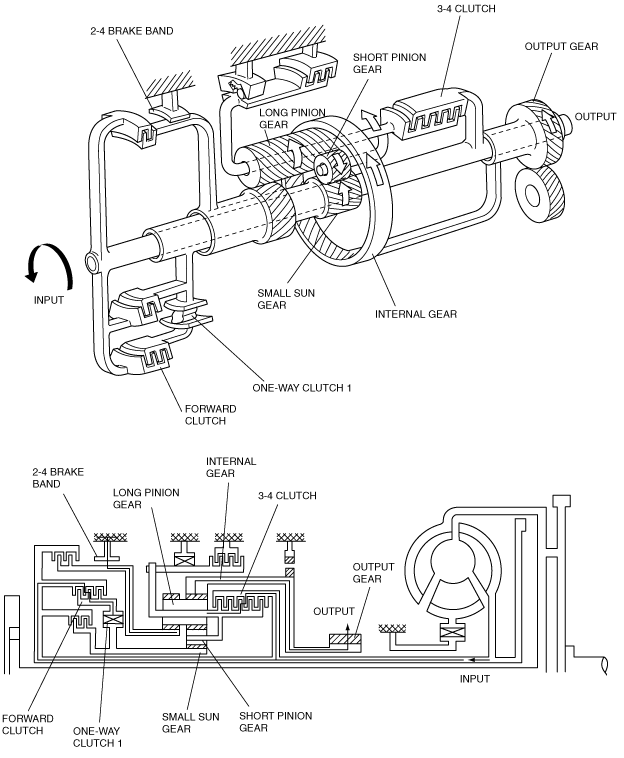 3-4 CLUTCH

2-4 BRAKE BAND

OUTPUT GEAR

SHORT PINION GEAR

LONG PINION GEAR

OUTPUT

INPUT

SMALL SUN GEAR

INTERNAL GEAR

ONE-WAY CLUTCH 1

FORWARD CLUTCH

2-4 BRAKE BAND

INTERNAL GEAR

LONG PINION GEAR

3-4 CLUTCH

OUTPUT GEAR

OUTPUT

INPUT

FORWARD CLUTCH

ONE-WAY CLUTCH 1

SMALL SUN GEAR

SHORT PINION GEAR