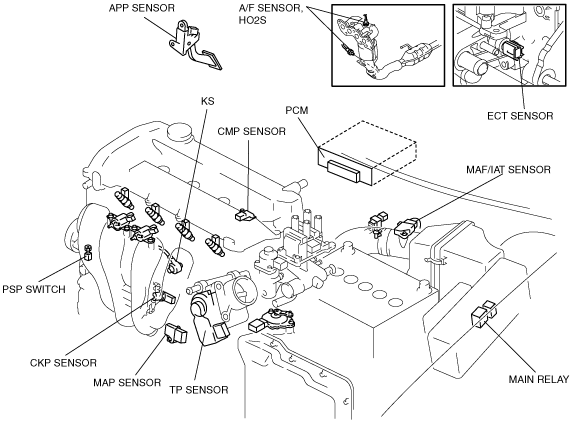 APP SENSOR

A/F SENSOR, HO2S

ECT SENSOR

KS

PCM

CMP SENSOR

MAF/IAT SENSOR

PSP SWITCH

CKP SENSOR

MAP SENSOR

TP SENSOR

MAIN RELAY