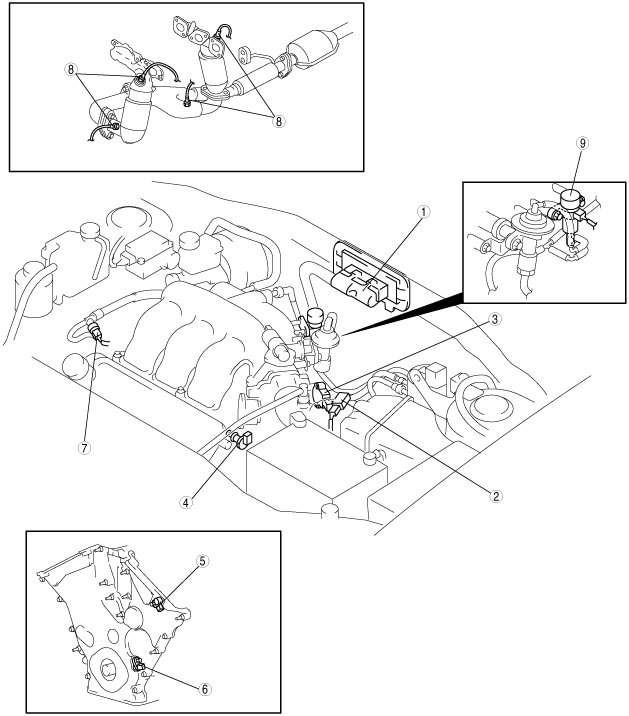 8
8
9
1
3
7
4
2
5
6