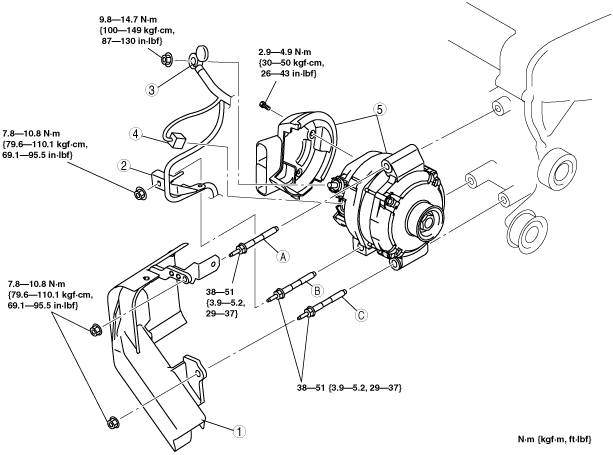 9.8—14.7 N·m {100—149 kgf·cm, 87—130 in·lbf}

2.9—4.9 N·m {30—50 kgf·cm, 26—43 in·lbf}

3

5

4

7.8—10.8 N·m {79.6—110.1 kgf·cm, 69.1—95.5 in·lbf}

2

A

7.8—10.8 N·m {79.6—110.1 kgf·cm, 69.1—95.5 in·lbf}

38—51 {3.9—5.2, 29—37}

B

C

38—51 {3.9—5.2, 29—37}

1

N·m {kgf·m, ft·lbf}