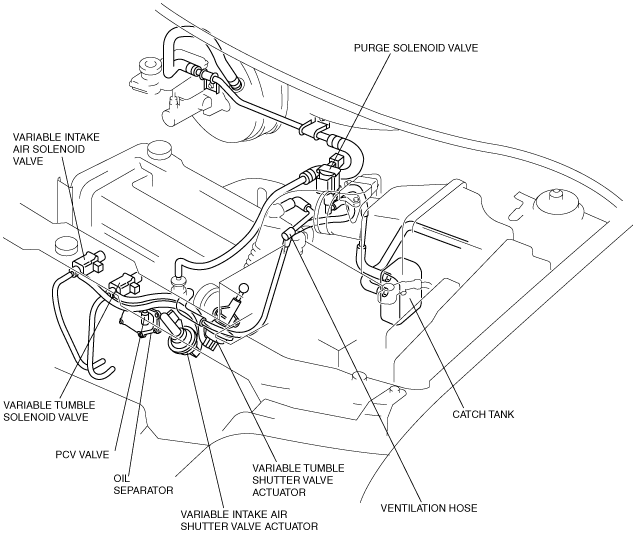 PURGE SOLENOID VALVE

VARIABLE INTAKE AIR SOLENOID VALVE

VARIABLE TUMBLE SOLENOID VALVE

PCV VALVE

OIL SEPARATOR

VARIABLE INTAKE AIR SHUTTER VALVE ACTUATOR

VARIABLE TUMBLE SHUTTER VALVE ACTUATOR

VENTILATION HOSE

CATCH TANK