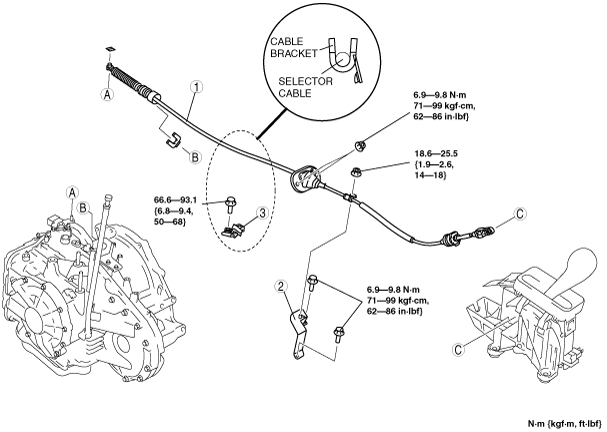 CABLE BRACKET

SELECTOR CABLE

A

1

B

6.9—9.8 N·m
71—99 kgf·cm,
62—86 in·lbf}

18.6—25.5
{1.9—2.6,
14—18}

A

B

66.6—93.1
{6.8—9.4,
50—68}

3

C

2

6.9—9.8 N·m
71—99 kgf·cm,
62—86 in·lbf}

C

N·m {kgf·m, ft·lbf}