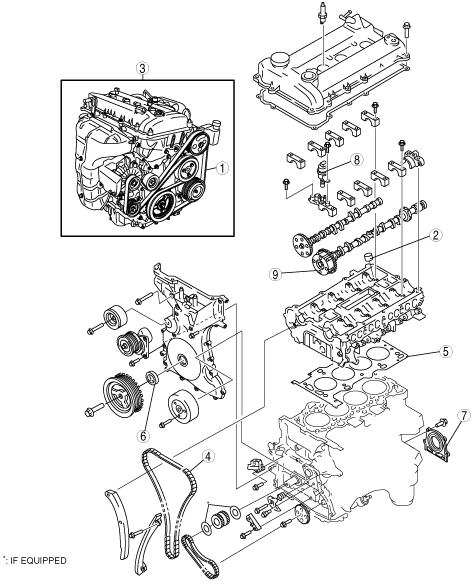 3
1
8
2
9
5
6
7
4
*: IF EQUIPPED