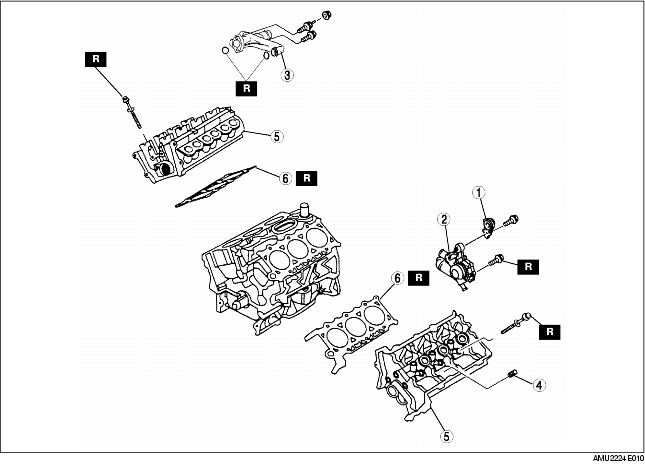 R
R
3
5
6
R
1
2
R
6
R
R
4
5
AMU2224E010