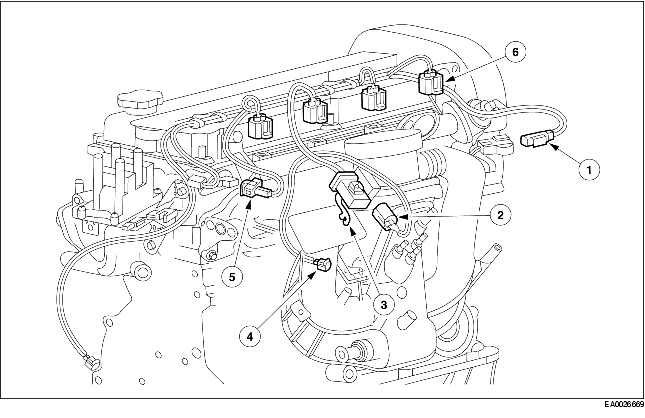 6
1
2
5
3
4
EA0026669