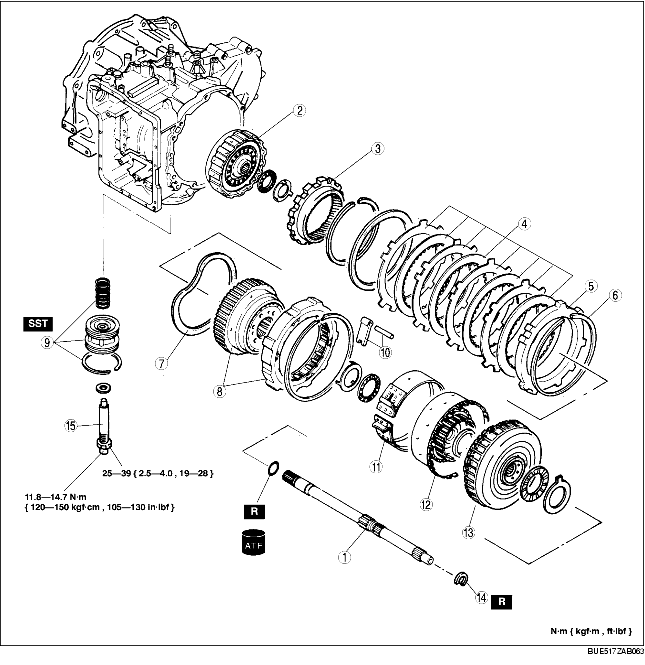 2
3
4
5
6
SST
9
7
8
10
15
25—39 { 2.5—4.0 , 19—28 }
11.8—14.7 N·m
{ 120—150 kgf·cm , 105—130 in·lbf }
R
ATF
11
12
13
1
14
R
N·m { kgf·m , ft·lbf }
BUE517ZAB060