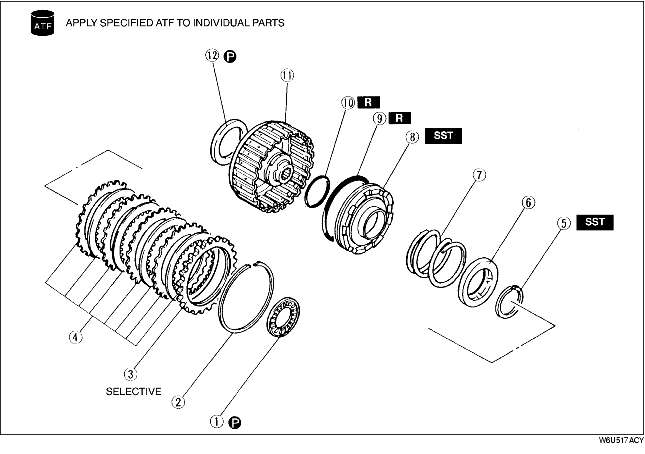 ATF APPLY SPECIFIED ATF TO INDIVIDUAL PARTS

12 P

11

10 R

9 R

8 SST

7

6

5 SST

4

3

SELECTIVE

2

1 P

W6U517ACY