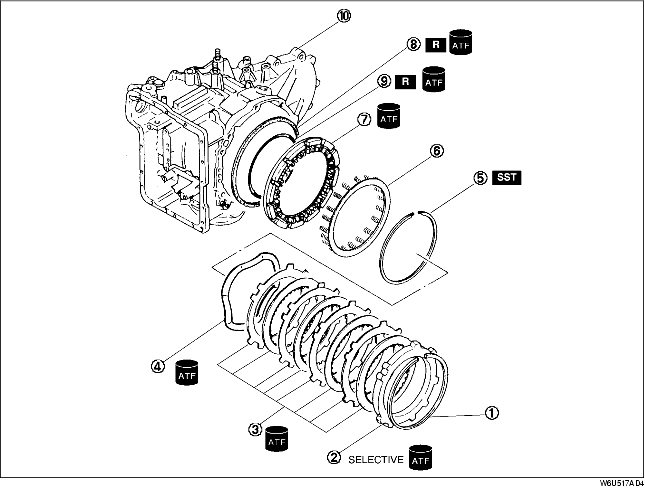 ⑩
⑧ R ATF
⑨ R ATF
⑦ ATF
⑥
⑤ SST
④ ATF
③ ATF
② SELECTIVE ATF
①

W6U517AD4