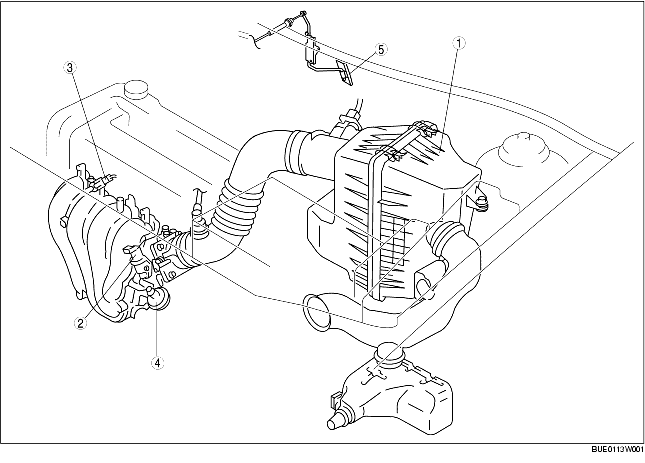 3
5
1
2
4
BUE0113W001