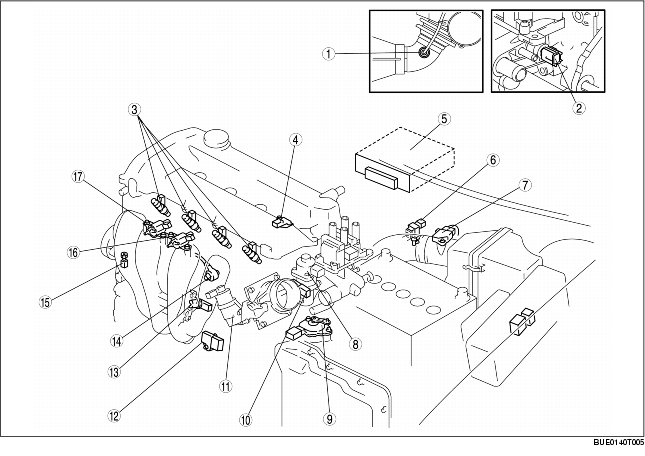 1
2
3
4
5
6
7
17
16
15
14
13
12
11
10
9
8
BUE0140T005