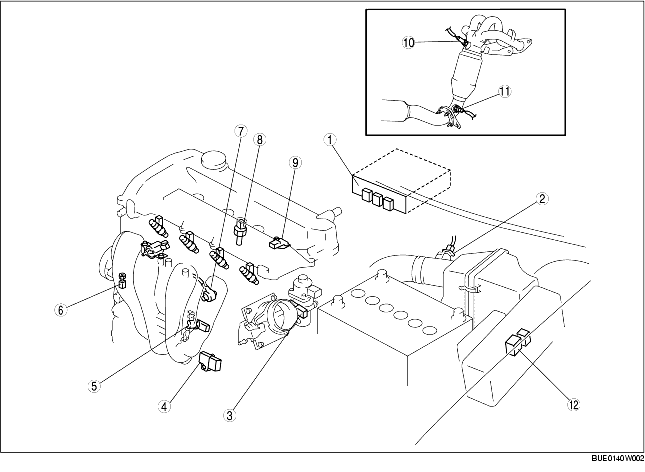 10
11
7
8
9
1
2
6
5
4
3
12
BUE0140W002