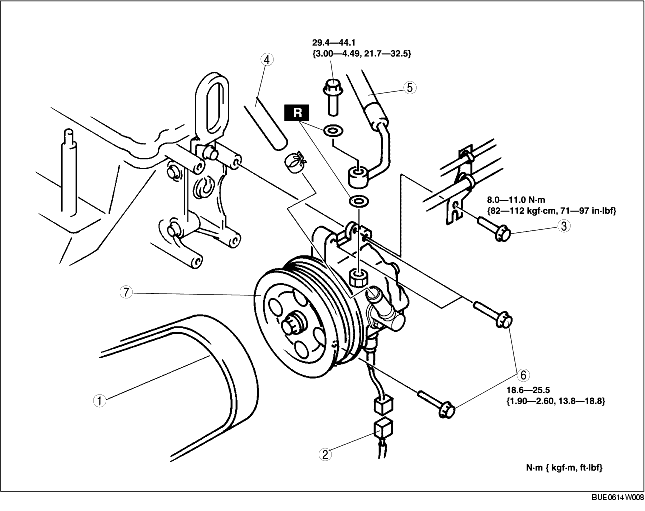 29.4—44.1
{3.00—4.49, 21.7—32.5}

4

5

R

8.0—11.0 N·m
{82—112 kgf·cm, 71—97 in·lbf}

3

7

6

18.6—25.5
{1.90—2.60, 13.8—18.8}

1

2

N·m { kgf·m, ft·lbf}

BUE0614W008