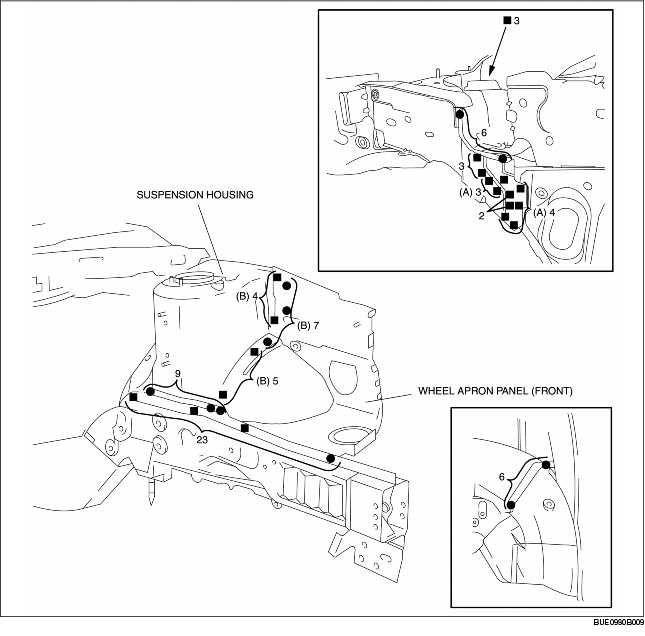 ■ 3

6

3

(A) 3

2

(A) 4

SUSPENSION HOUSING

(B) 4

(B) 7

(B) 5

9

23

WHEEL APRON PANEL (FRONT)

6

BUE0980B009