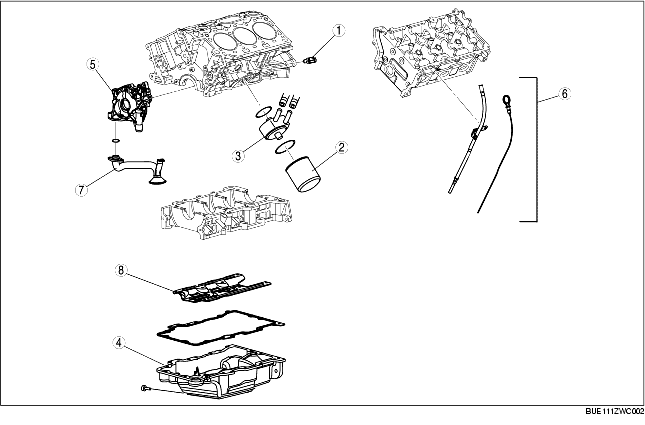 1
5
6
3
2
7
8
4
BUE111ZWC002