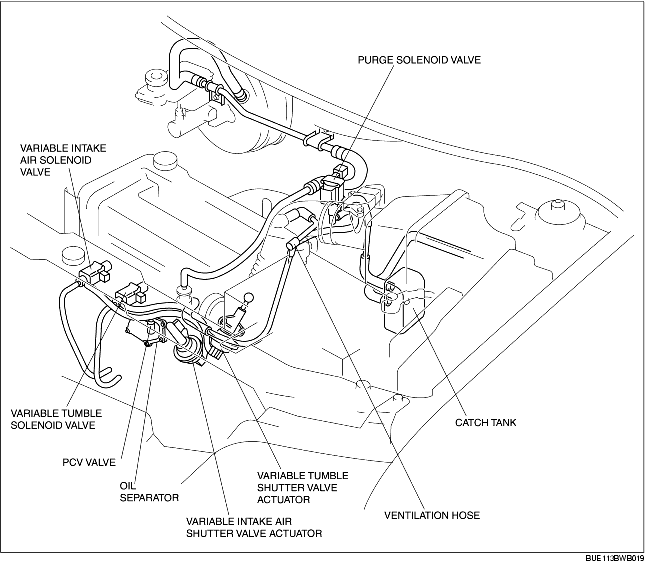 PURGE SOLENOID VALVE

VARIABLE INTAKE AIR SOLENOID VALVE

VARIABLE TUMBLE SOLENOID VALVE

PCV VALVE

OIL SEPARATOR

VARIABLE INTAKE AIR SHUTTER VALVE ACTUATOR

VARIABLE TUMBLE SHUTTER VALVE ACTUATOR

VENTILATION HOSE

CATCH TANK

BUE113BWB019