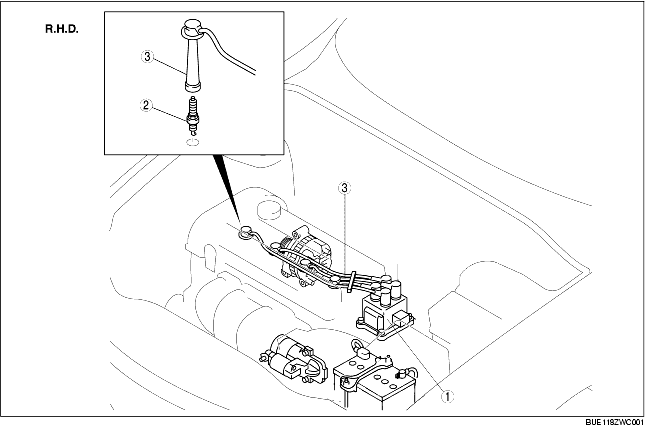 R.H.D.

3

2

3

1

BUE118ZWC001