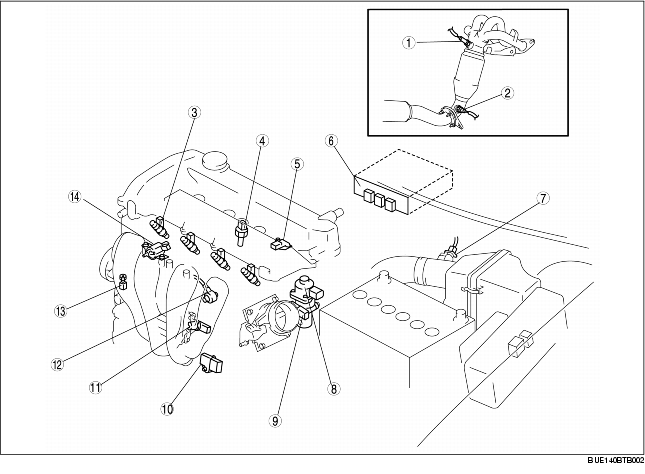 1
2
3
4
5
6
7
14
13
12
11
10
9
8
BUE140BTB002