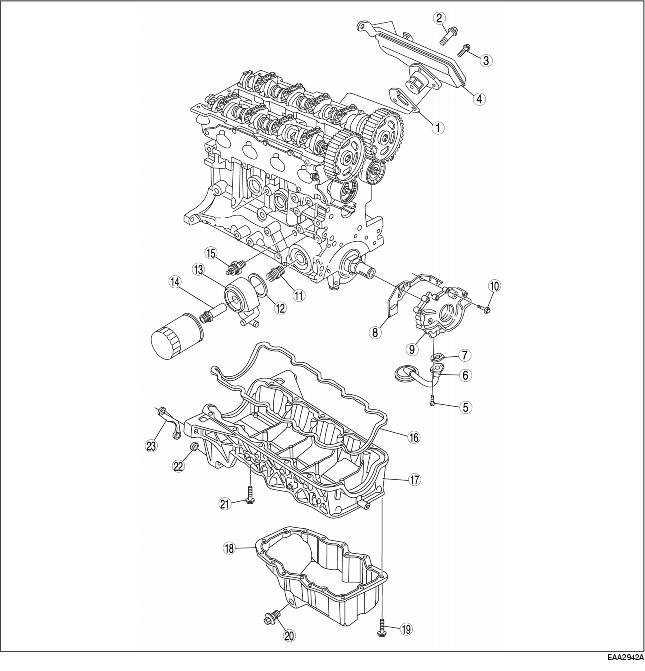 2
3
4
1
15
13
14
12
11
10
8
9
7
6
5
16
23
22
17
21
18
20
19
EAA2942A