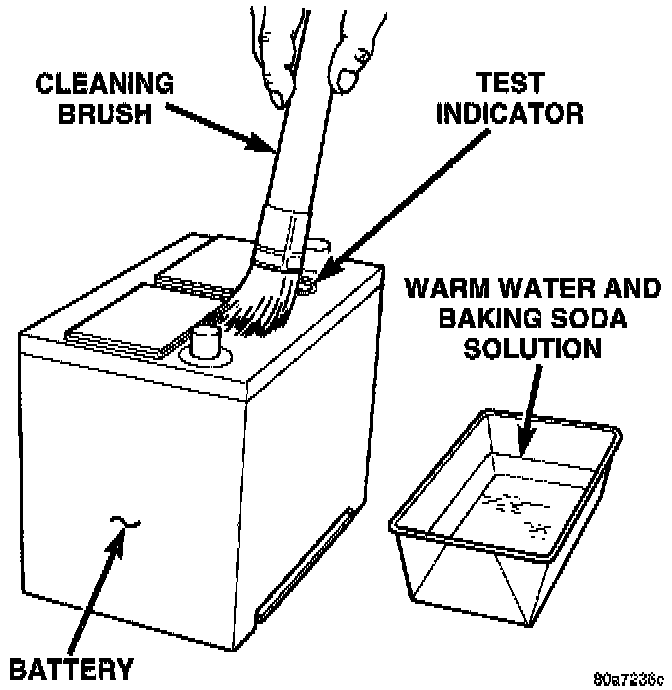 CLEANING BRUSH

TEST INDICATOR

WARM WATER AND BAKING SODA SOLUTION

BATTERY

80a7236c