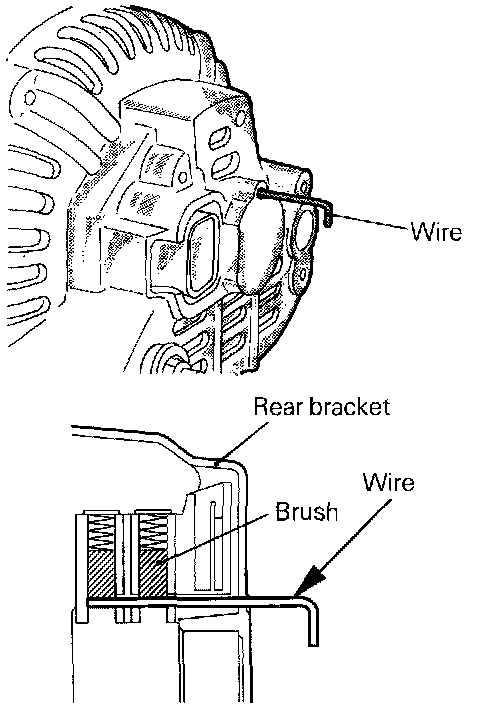 Wire

Rear bracket

Wire

Brush