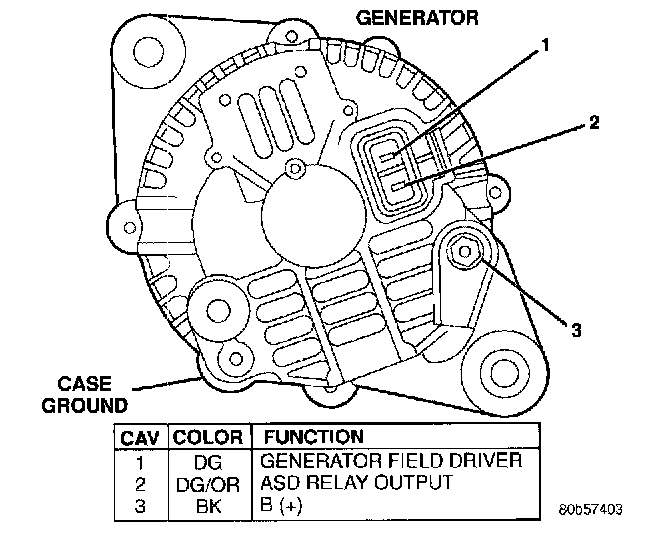 GENERATOR

1

2

3

CASE GROUND

| CAV | COLOR | FUNCTION |
|---|---|---|
| 1 | DG | GENERATOR FIELD DRIVER |
| 2 | DG/OR | ASD RELAY OUTPUT |
| 3 | BK | B (+) |

80b57403