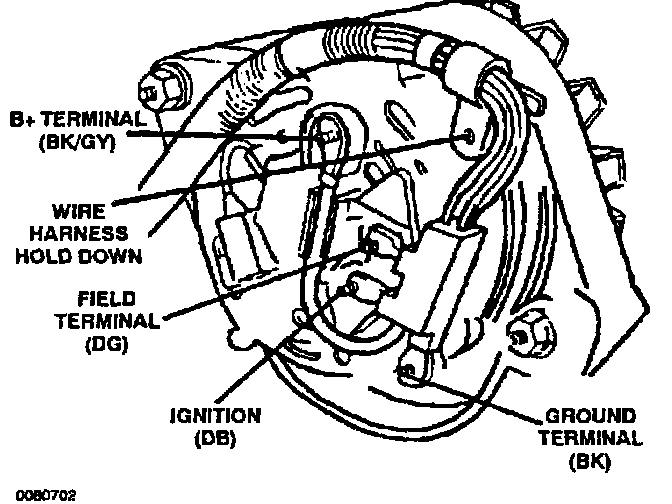 B+ TERMINAL
(BK/GY)

WIRE
HARNESS
HOLD DOWN

FIELD
TERMINAL
(DG)

IGNITION
(DB)

GROUND
TERMINAL
(BK)

0080702