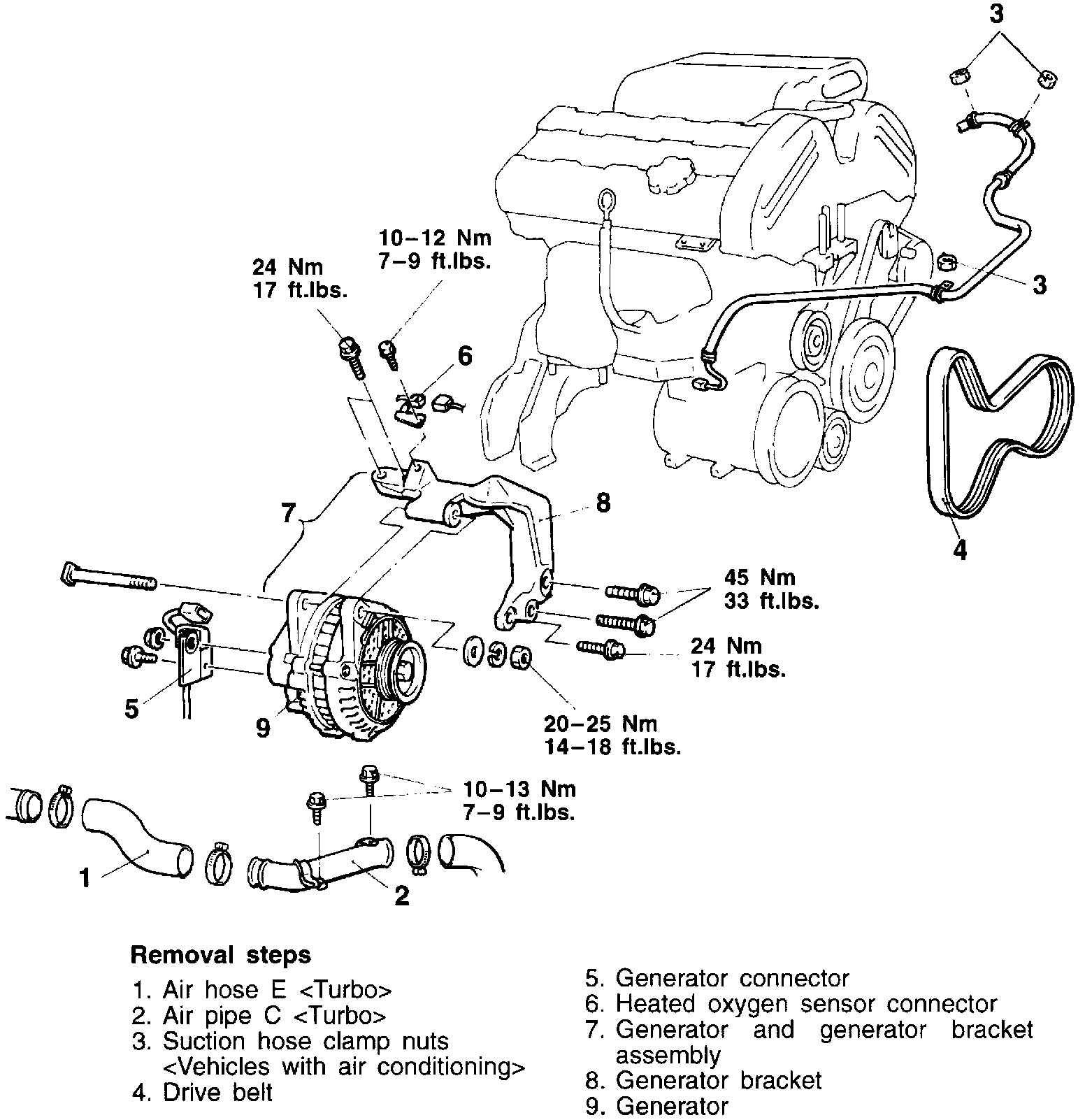 3

10–12 Nm
7–9 ft.lbs.

24 Nm
17 ft.lbs.

3

6

7

8

4

45 Nm
33 ft.lbs.

24 Nm
17 ft.lbs.

5

9

20–25 Nm
14–18 ft.lbs.

10–13 Nm
7–9 ft.lbs.

1

2

Removal steps
1. Air hose E <Turbo>
2. Air pipe C <Turbo>
3. Suction hose clamp nuts <Vehicles with air conditioning>
4. Drive belt

5. Generator connector
6. Heated oxygen sensor connector
7. Generator and generator bracket assembly
8. Generator bracket
9. Generator