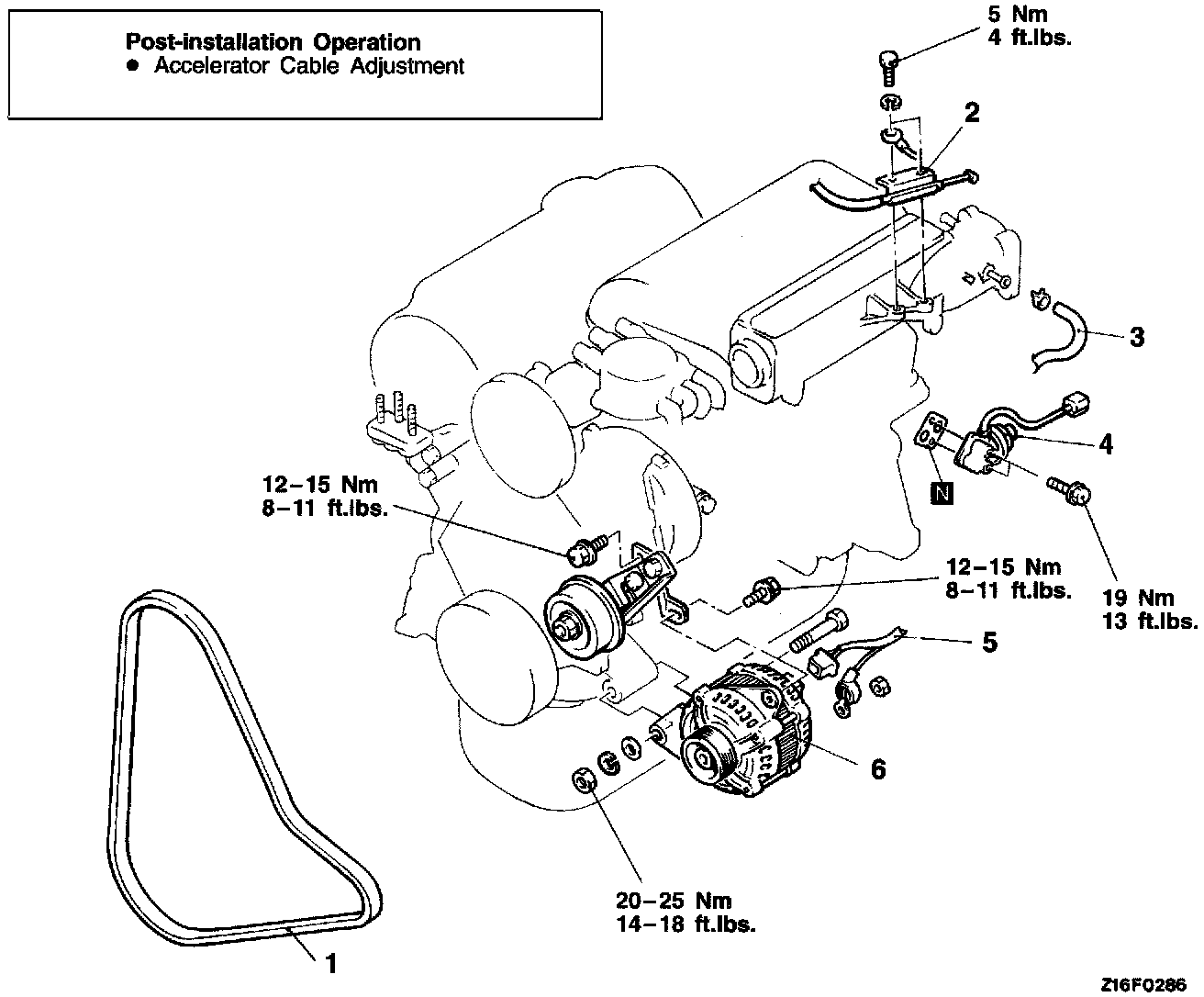 Post-installation Operation
● Accelerator Cable Adjustment

5 Nm
4 ft.lbs.

2

3

4

N

19 Nm
13 ft.lbs.

12–15 Nm
8–11 ft.lbs.

12–15 Nm
8–11 ft.lbs.

5

6

20–25 Nm
14–18 ft.lbs.

1

Z16F0286