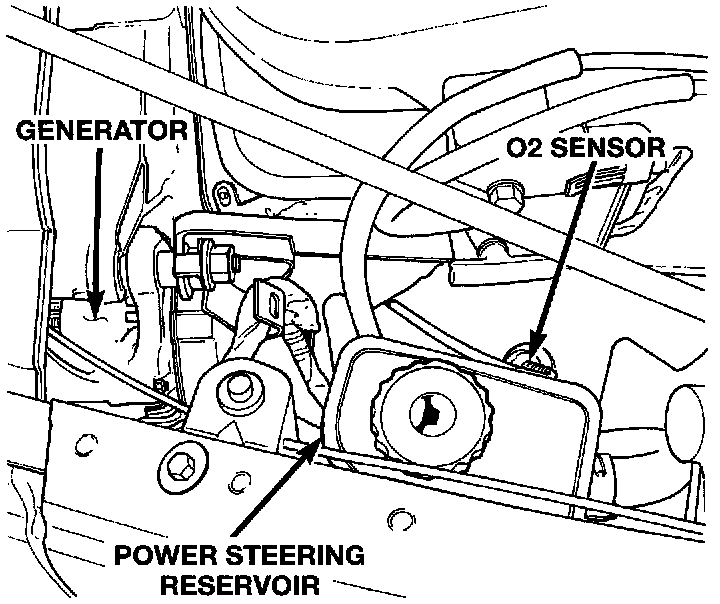 GENERATOR

O2 SENSOR

POWER STEERING RESERVOIR