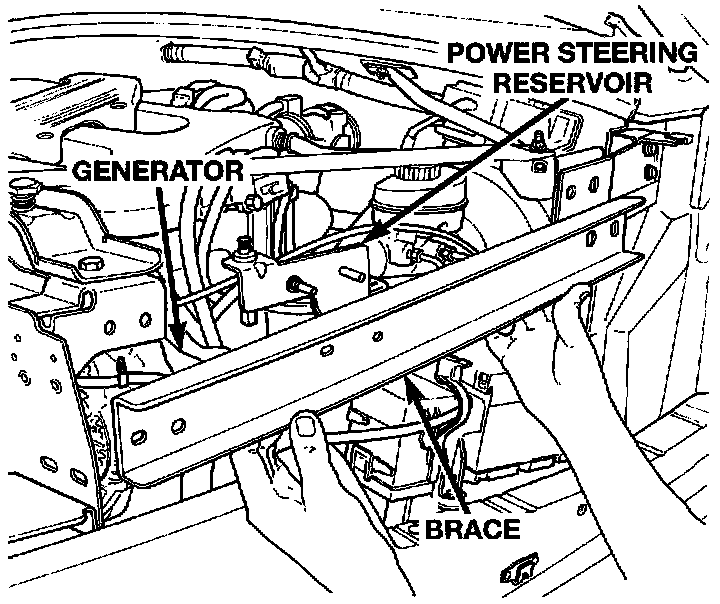 POWER STEERING RESERVOIR

GENERATOR

BRACE