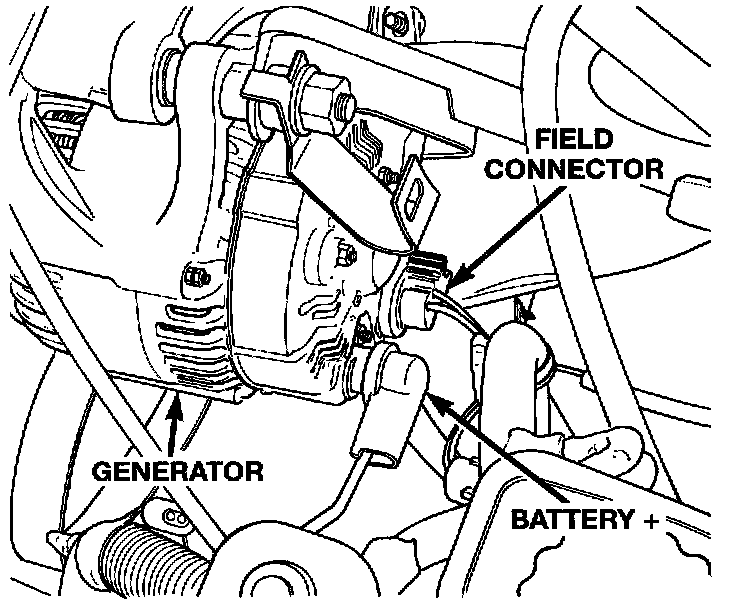 FIELD CONNECTOR

GENERATOR

BATTERY +