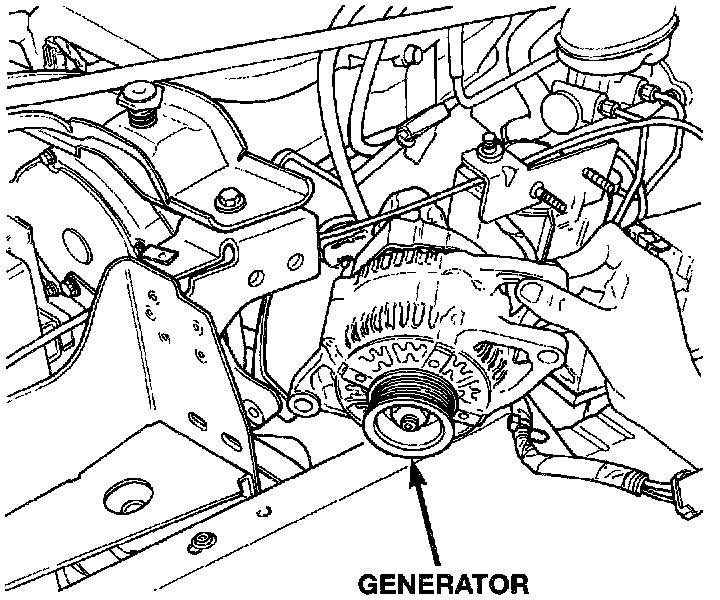 GENERATOR