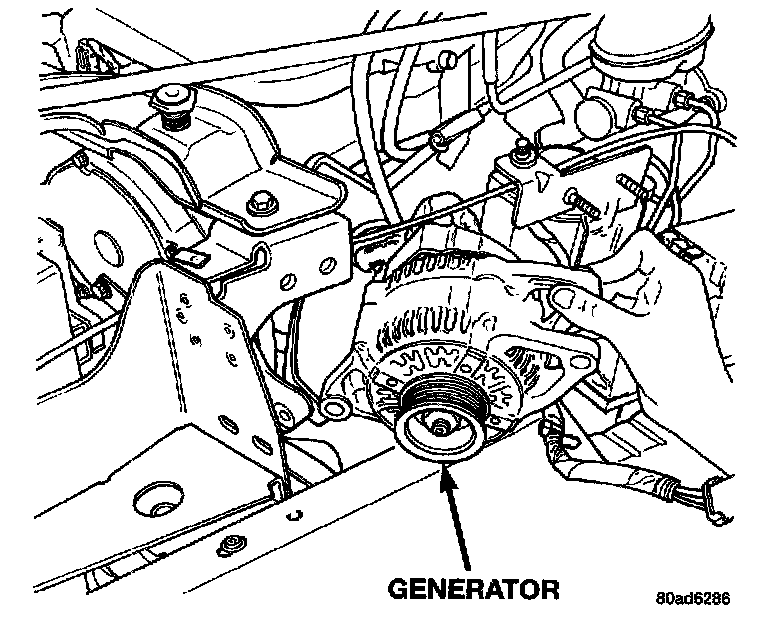 GENERATOR

80ad6286