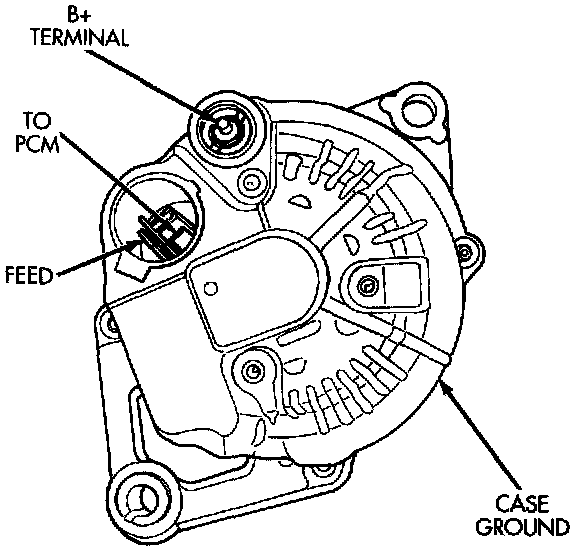 B+
TERMINAL

TO
PCM

FEED

CASE
GROUND