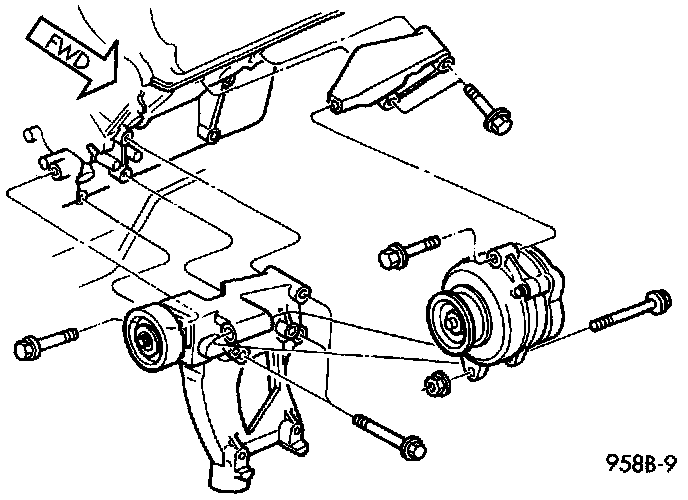 FWD

958B-9