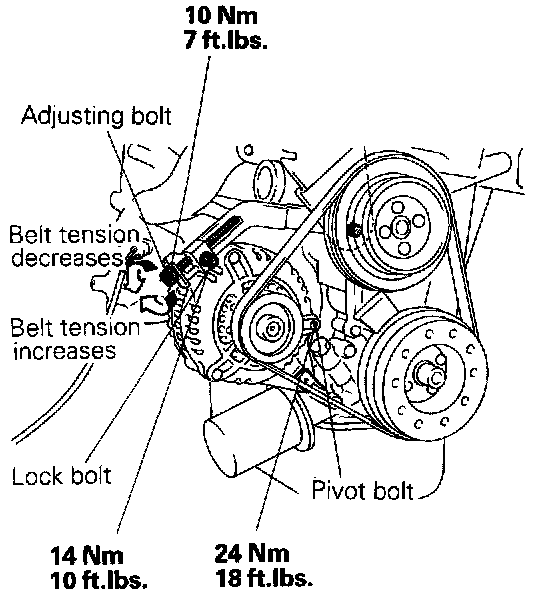 10 Nm
7 ft.lbs.

Adjusting bolt

Belt tension decreases

Belt tension increases

Lock bolt

Pivot bolt

14 Nm
10 ft.lbs.

24 Nm
18 ft.lbs.