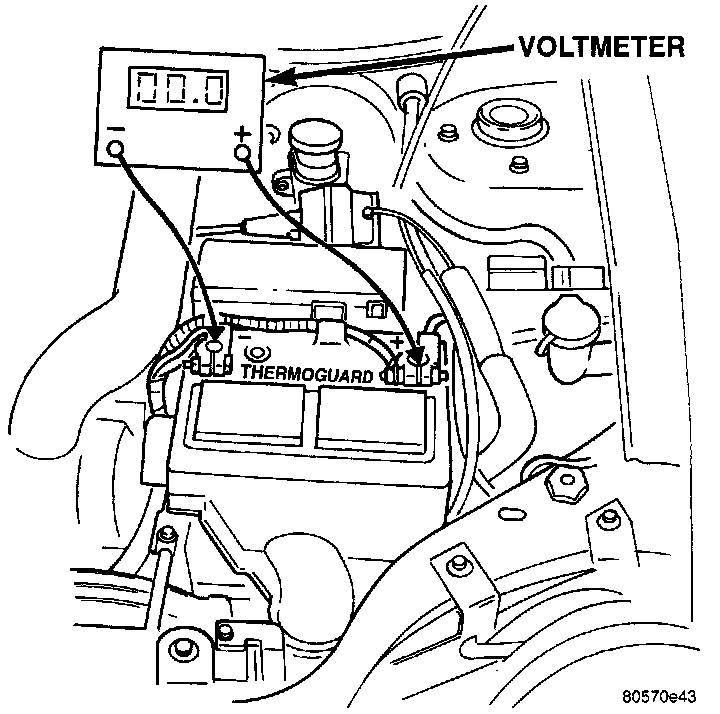 VOLTMETER

00.0

−

+

−

+

THERMOGUARD

80570e43