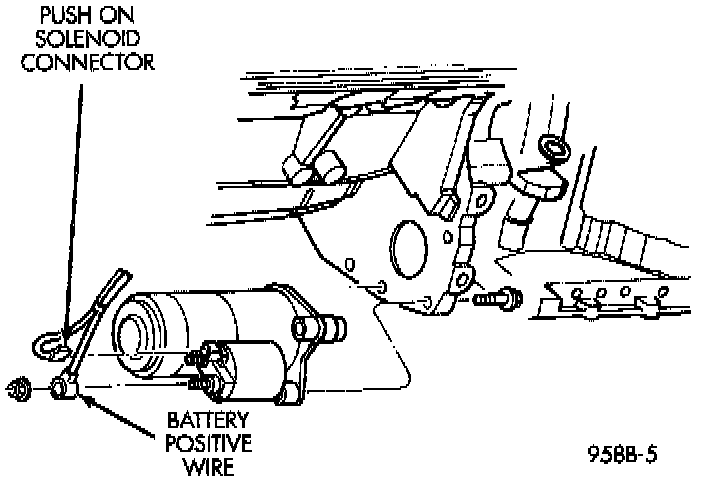 PUSH ON SOLENOID CONNECTOR

BATTERY POSITIVE WIRE

958B-5