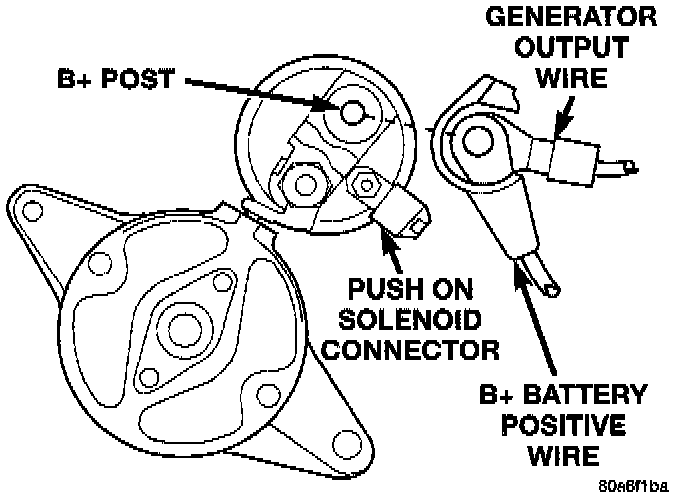 GENERATOR OUTPUT WIRE

B+ POST

PUSH ON SOLENOID CONNECTOR

B+ BATTERY POSITIVE WIRE

80a6f1ba