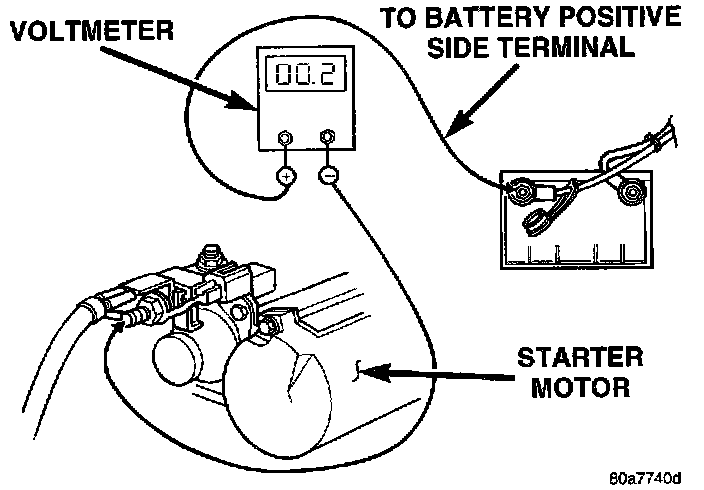 VOLTMETER

TO BATTERY POSITIVE SIDE TERMINAL

00.2

+

−

STARTER MOTOR

80a7740d