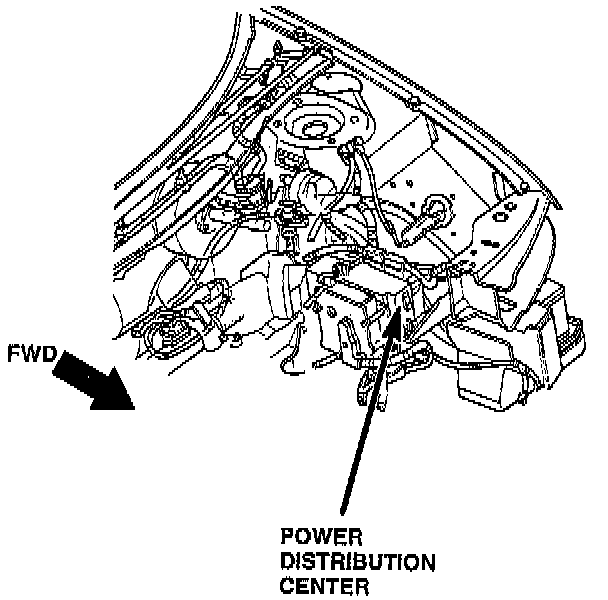 FWD

POWER
DISTRIBUTION
CENTER